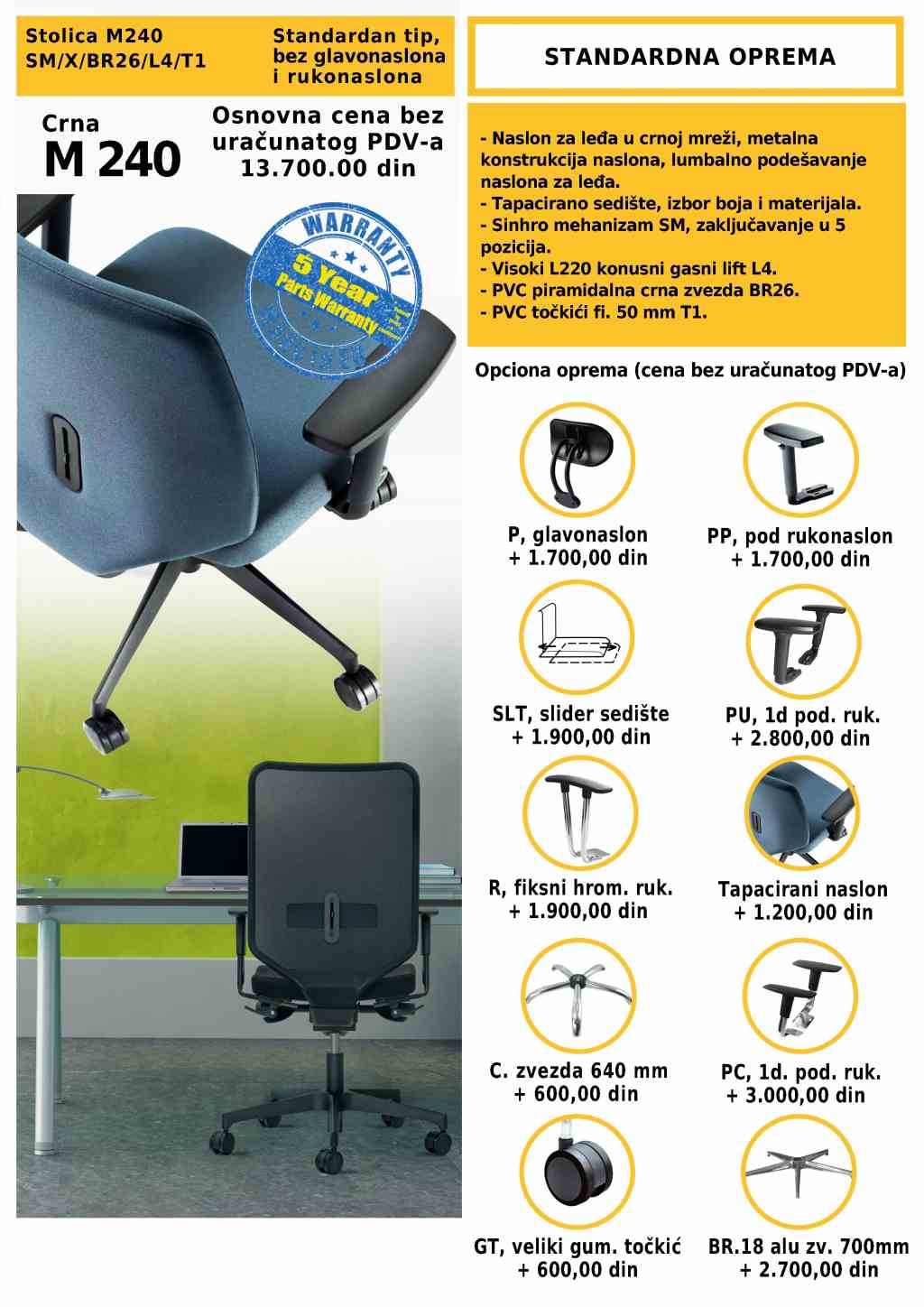 Stolica M240
SM/X/BR26/L4/T1

Standardan tip, bez glavonaslona i rukonaslona

Crna
M 240

Osnovna cena bez uračunatog PDV-a
13.700.00 din

WARRANTY
5 Year
Parts Warranty

STANDARDNA OPREMA

- Naslon za leđa u crnoj mreži, metalna konstrukcija naslona, lumbalno podešavanje naslona za leđa.
- Tapacirano sedište, izbor boja i materijala.
- Sinhro mehanizam SM, zaključavanje u 5 pozicija.
- Visoki L220 konusni gasni lift L4.
- PVC piramidalna crna zvezda BR26.
- PVC točkići fi. 50 mm T1.

Opciona oprema (cena bez uračunatog PDV-a)

P, glavonaslon
+ 1.700,00 din

PP, pod rukonaslon
+ 1.700,00 din

SLT, slider sedište
+ 1.900,00 din

PU, 1d pod. ruk.
+ 2.800,00 din

R, fiksni hrom. ruk.
+ 1.900,00 din

Tapacirani naslon
+ 1.200,00 din

C. zvezda 640 mm
+ 600,00 din

PC, 1d. pod. ruk.
+ 3.000,00 din

GT, veliki gum. točkić
+ 600,00 din

BR.18 alu zv. 700mm
+ 2.700,00 din