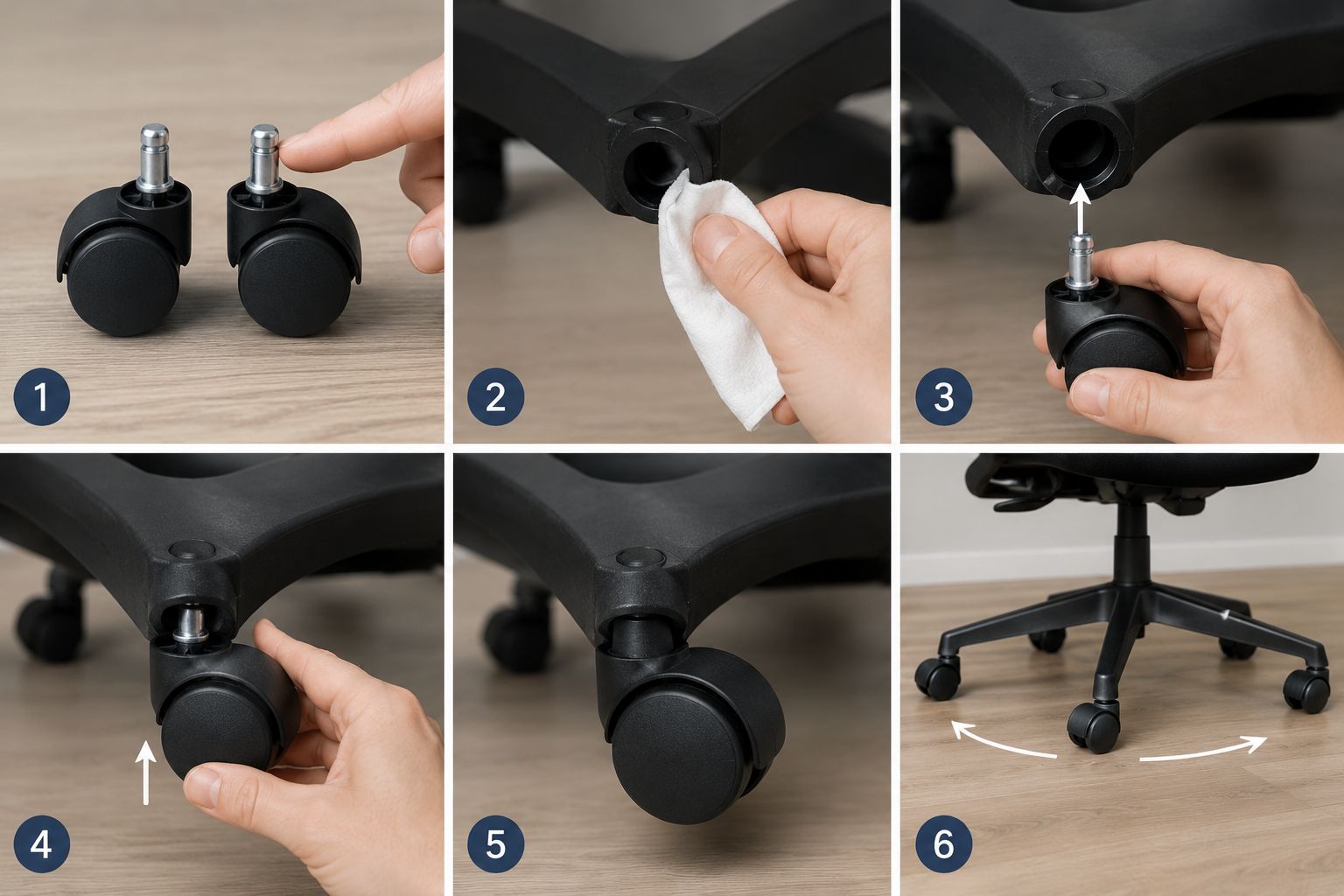 1

2

3

4

5

6